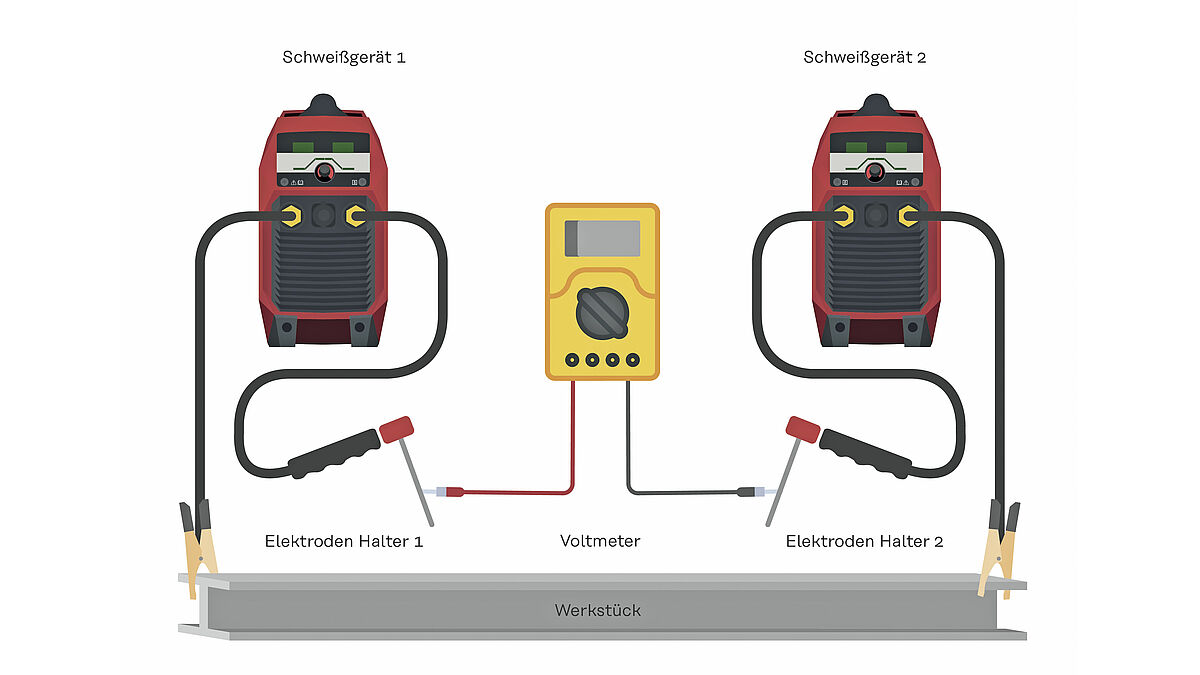 Schweißgerät 1

Schweißgerät 2

Elektroden Halter 1

Voltmeter

Elektroden Halter 2

Werkstück